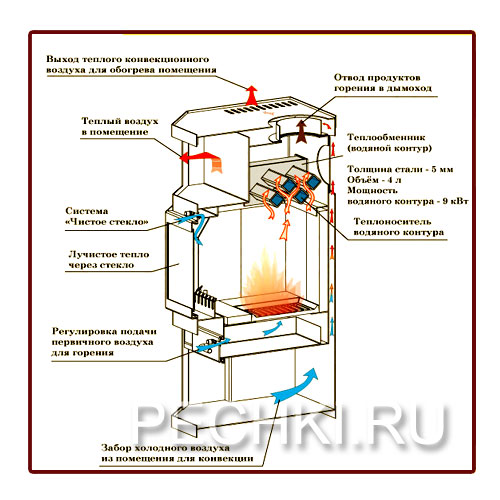 Выход теплого конвекционного воздуха для обогрева помещения

Отвод продуктов горения в дымоход

Теплый воздух в помещение

Теплообменник (водяной контур)

Толщина стали - 5 мм
Объём - 4 л
Мощность водяного контура - 9 кВт

Система «Чистое стекло»

Теплоноситель водяного контура

Лучистое тепло через стекло

Регулировка подачи первичного воздуха для горения

PECHKI.RU

Забор холодного воздуха из помещения для конвекции